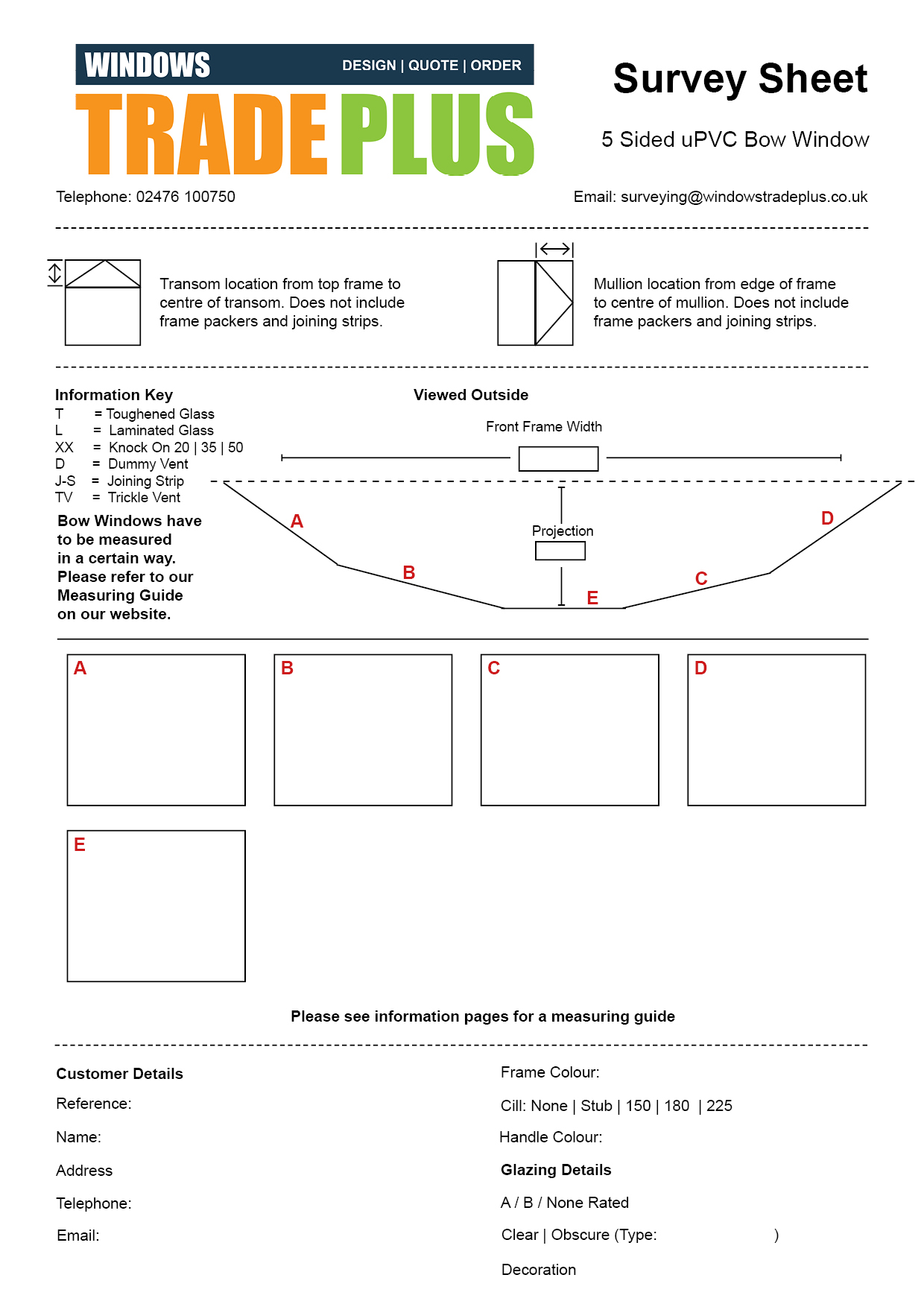 WINDOWS DESIGN | QUOTE | ORDER
TRADE PLUS

Survey Sheet

5 Sided uPVC Bow Window

Telephone: 02476 100750

Email: surveying@windowstradeplus.co.uk

Transom location from top frame to centre of transom. Does not include frame packers and joining strips.

Mullion location from edge of frame to centre of mullion. Does not include frame packers and joining strips.

Information Key
T = Toughened Glass
L = Laminated Glass
XX = Knock On 20 | 35 | 50
D = Dummy Vent
J-S = Joining Strip
TV = Trickle Vent

Bow Windows have to be measured in a certain way. Please refer to our Measuring Guide on our website.

Viewed Outside

Front Frame Width

Projection

A
B
E
C
D

A

B

C

D

E

Please see information pages for a measuring guide

Customer Details

Reference:

Name:

Address

Telephone:

Email:

Frame Colour:

Cill: None | Stub | 150 | 180 | 225

Handle Colour:

Glazing Details

A / B / None Rated

Clear | Obscure (Type: )

Decoration